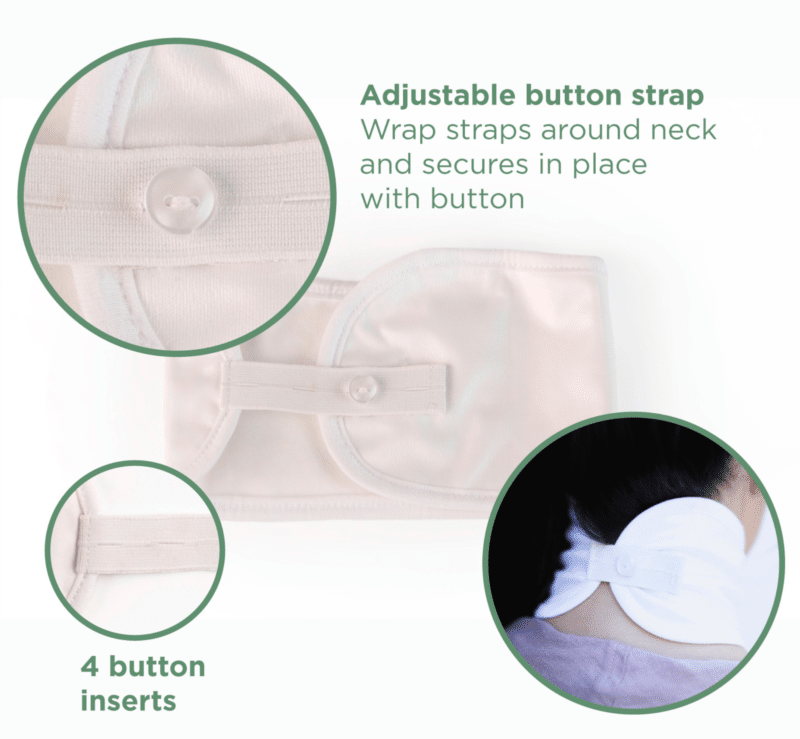 Adjustable button strap
Wrap straps around neck and secures in place with button

4 button inserts